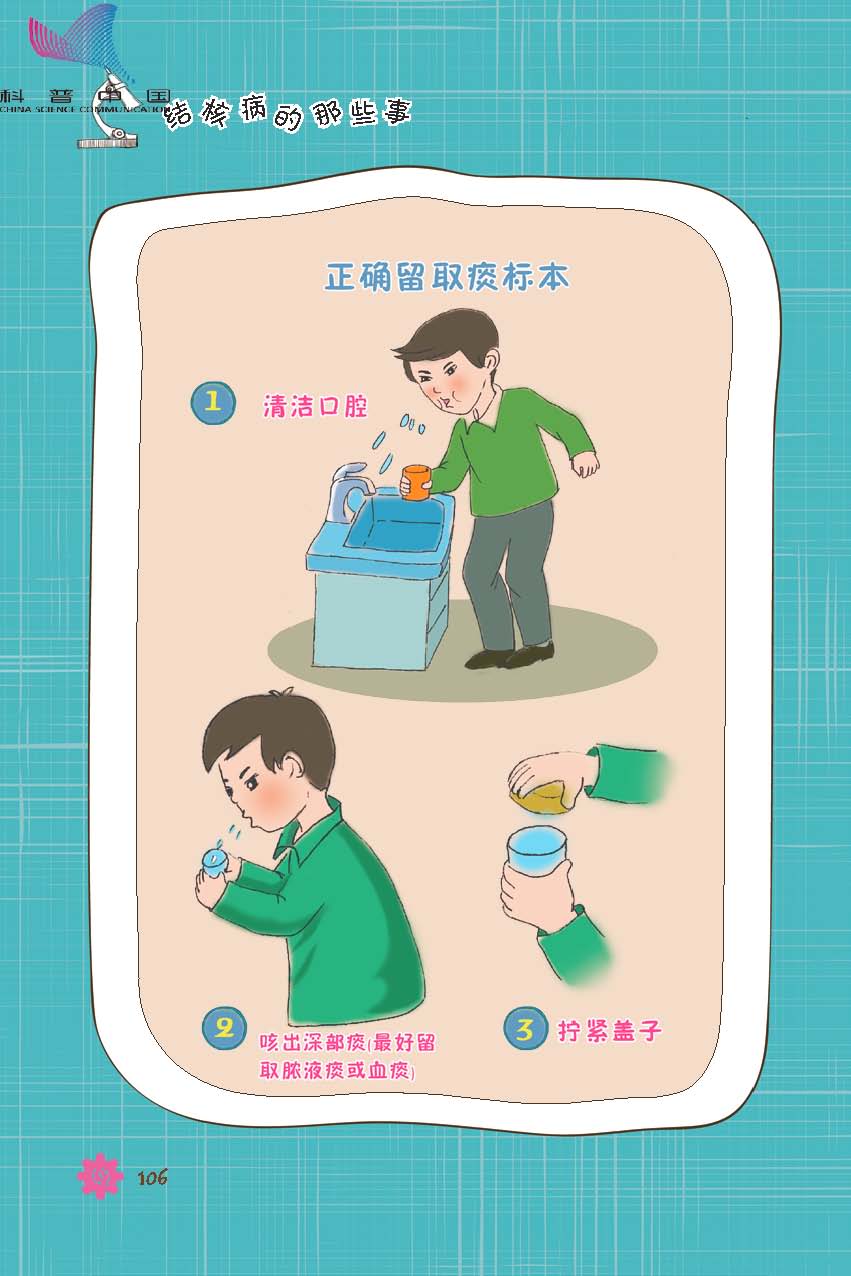 科普中国
CHINA SCIENCE COMMUNICATION
结核病的那些事

正确留取痰标本

1 清洁口腔

2 咳出深部痰(最好留取脓液痰或血痰)

3 拧紧盖子

106